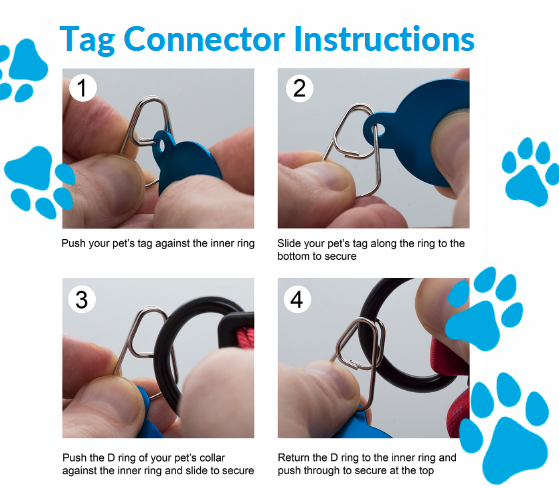 Tag Connector Instructions

1

Push your pet's tag against the inner ring

2

Slide your pet's tag along the ring to the bottom to secure

3

Push the D ring of your pet's collar against the inner ring and slide to secure

4

Return the D ring to the inner ring and push through to secure at the top